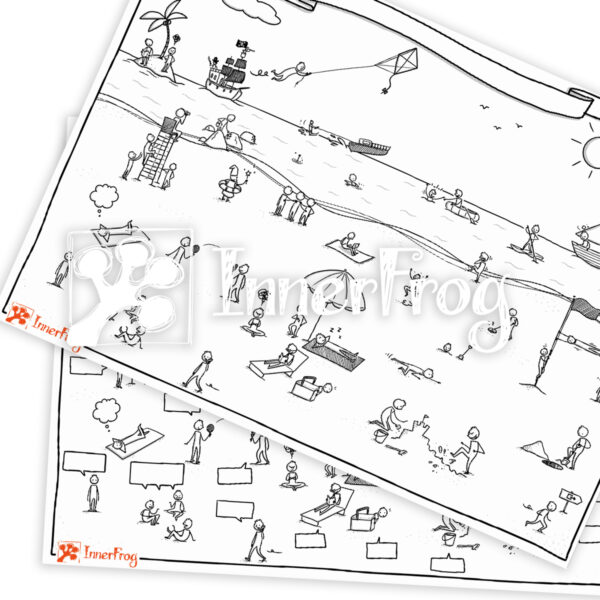 InnerFrog

InnerFrog

InnerFrog